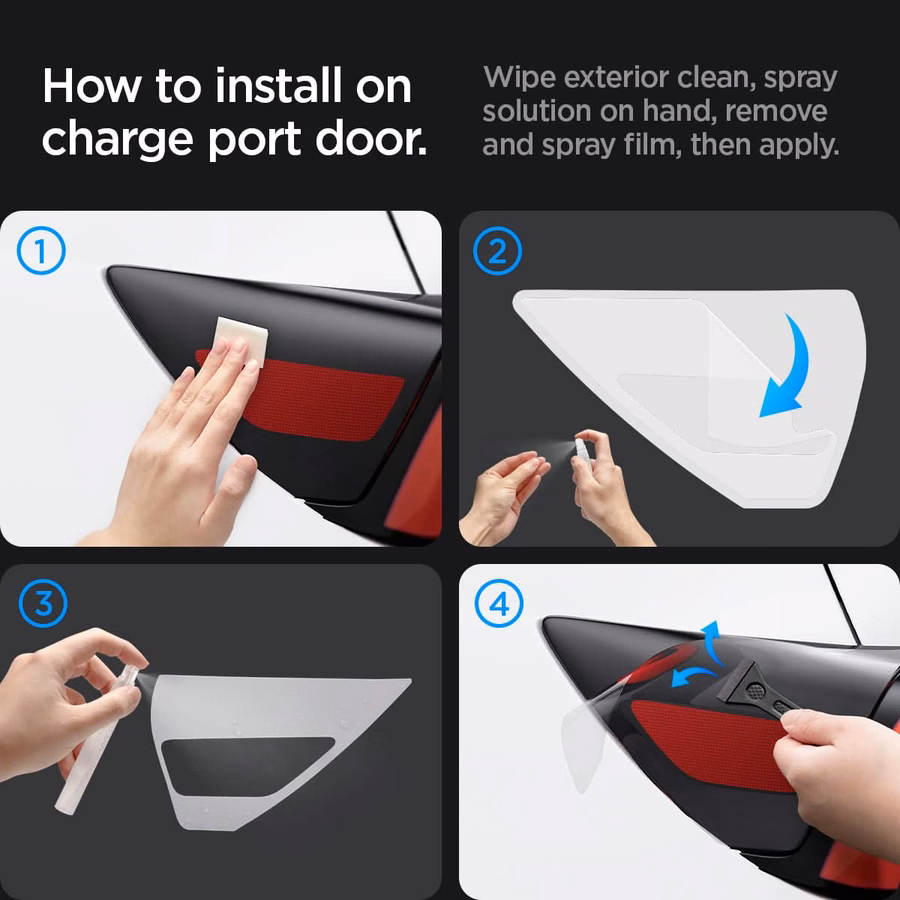 How to install on charge port door.

Wipe exterior clean, spray solution on hand, remove and spray film, then apply.

1

2

3

4